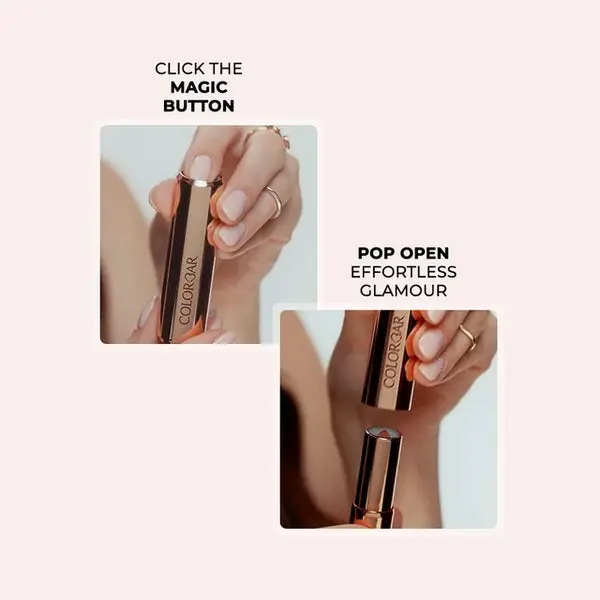 CLICK THE
MAGIC
BUTTON

COLORBAR

POP OPEN
EFFORTLESS
GLAMOUR

COLORBAR